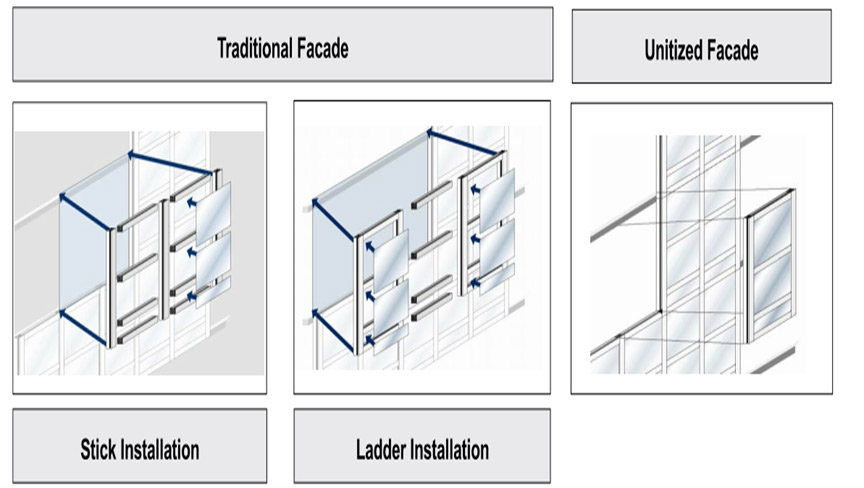 Traditional Facade

Unitized Facade

Stick Installation

Ladder Installation